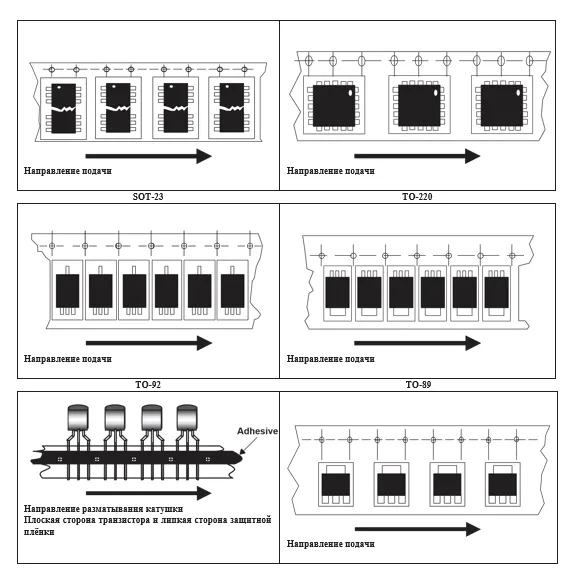 Направление подачи

Направление подачи

SOT-23

TO-220

Направление подачи

Направление подачи

TO-92

TO-89

Adhesive

Направление разматывания катушки
Плоская сторона транзистора и липкая сторона защитной плёнки

Направление подачи